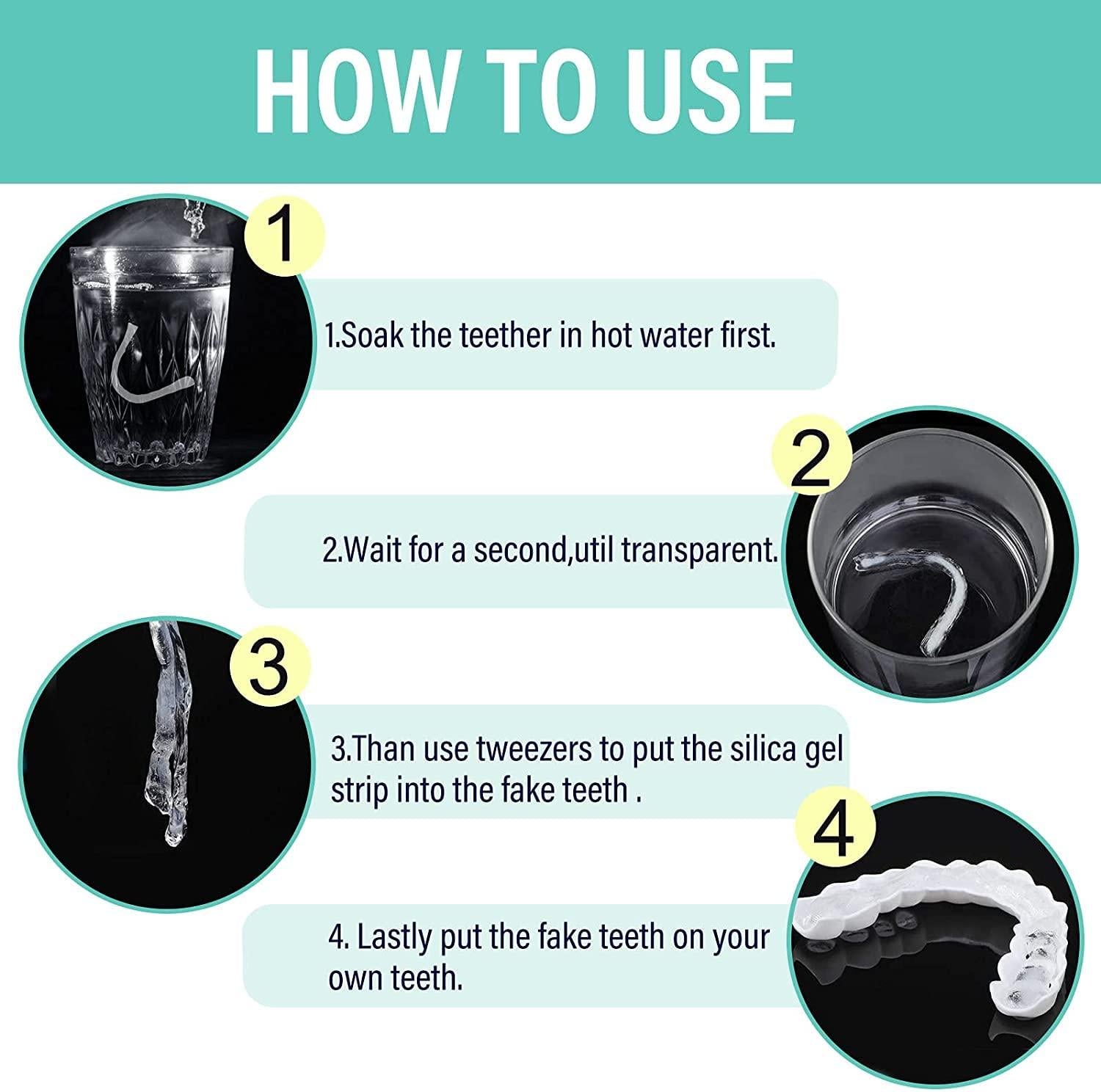 HOW TO USE

1

1.Soak the teether in hot water first.

2

2.Wait for a second,util transparent.

3

3.Than use tweezers to put the silica gel strip into the fake teeth .

4

4. Lastly put the fake teeth on your own teeth.